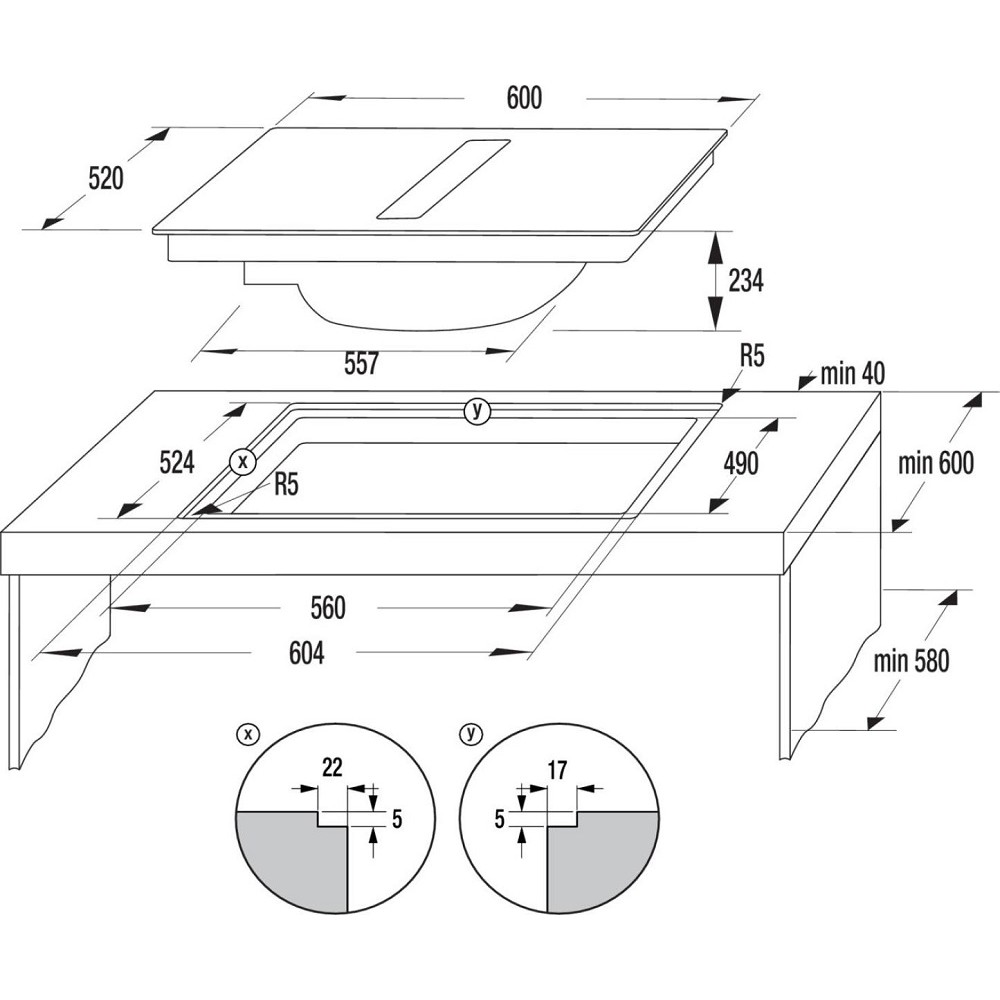 600
520
234
557
R5
min 40
y
524
x
R5
490
min 600
560
604
min 580
x
22
5
y
17
5